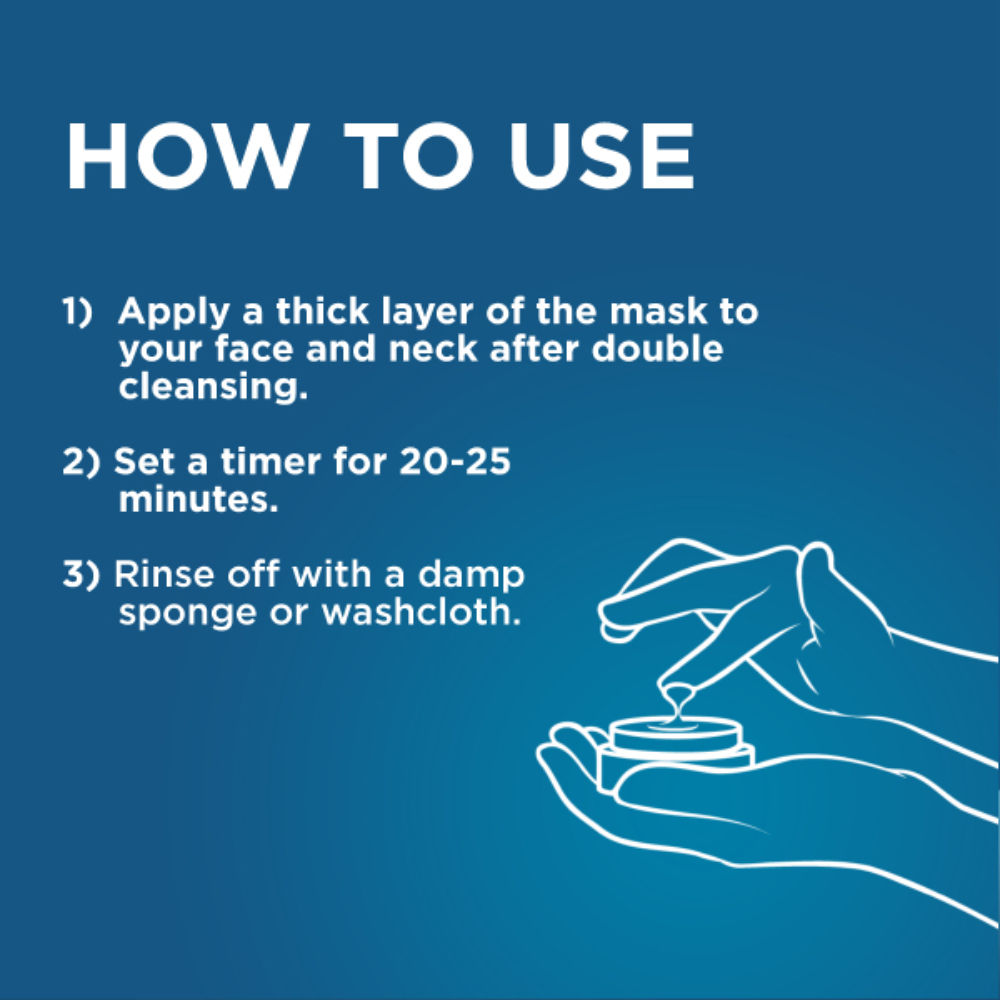 HOW TO USE

1) Apply a thick layer of the mask to your face and neck after double cleansing.

2) Set a timer for 20-25 minutes.

3) Rinse off with a damp sponge or washcloth.