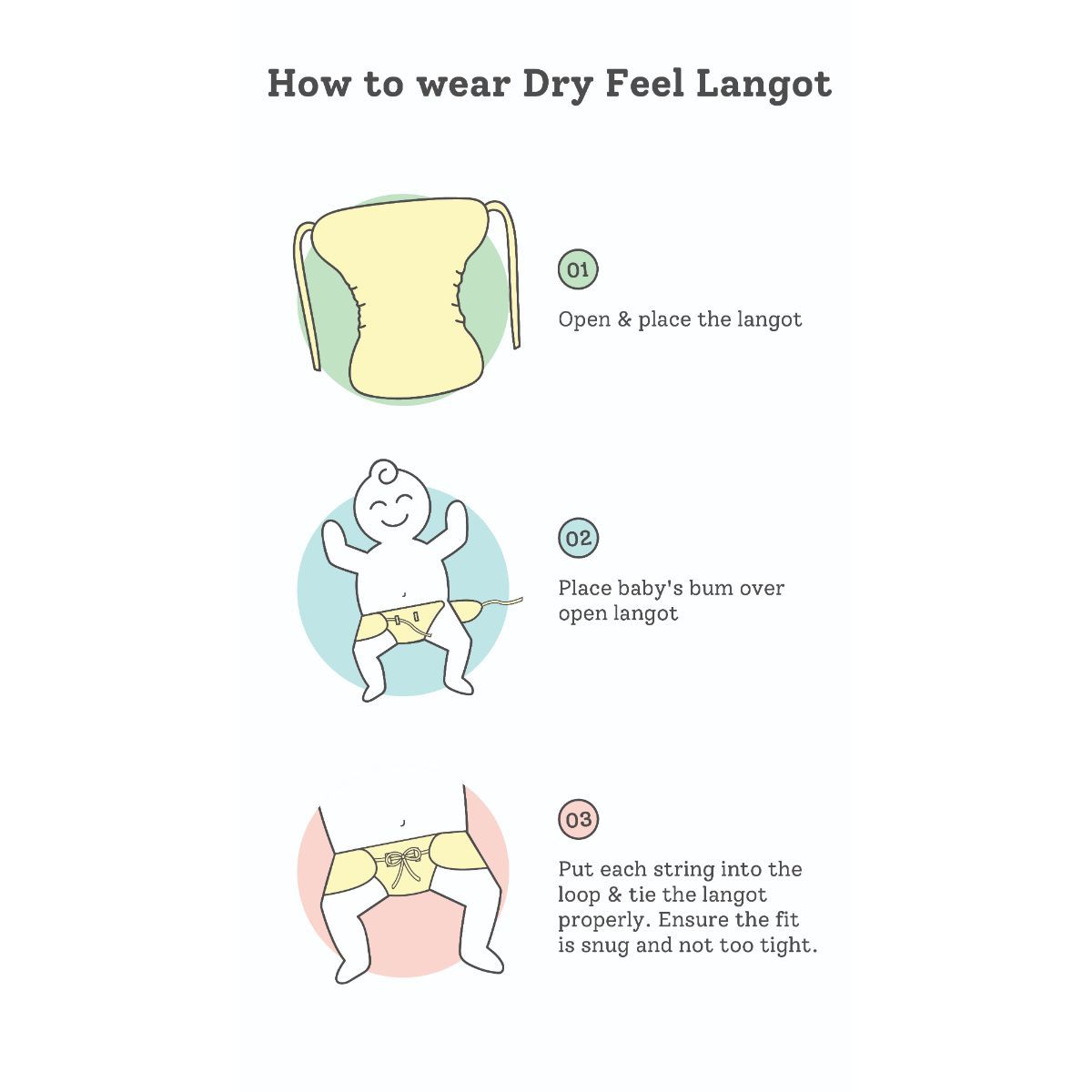 How to wear Dry Feel Langot

01

Open & place the langot

02

Place baby's bum over open langot

03

Put each string into the loop & tie the langot properly. Ensure the fit is snug and not too tight.