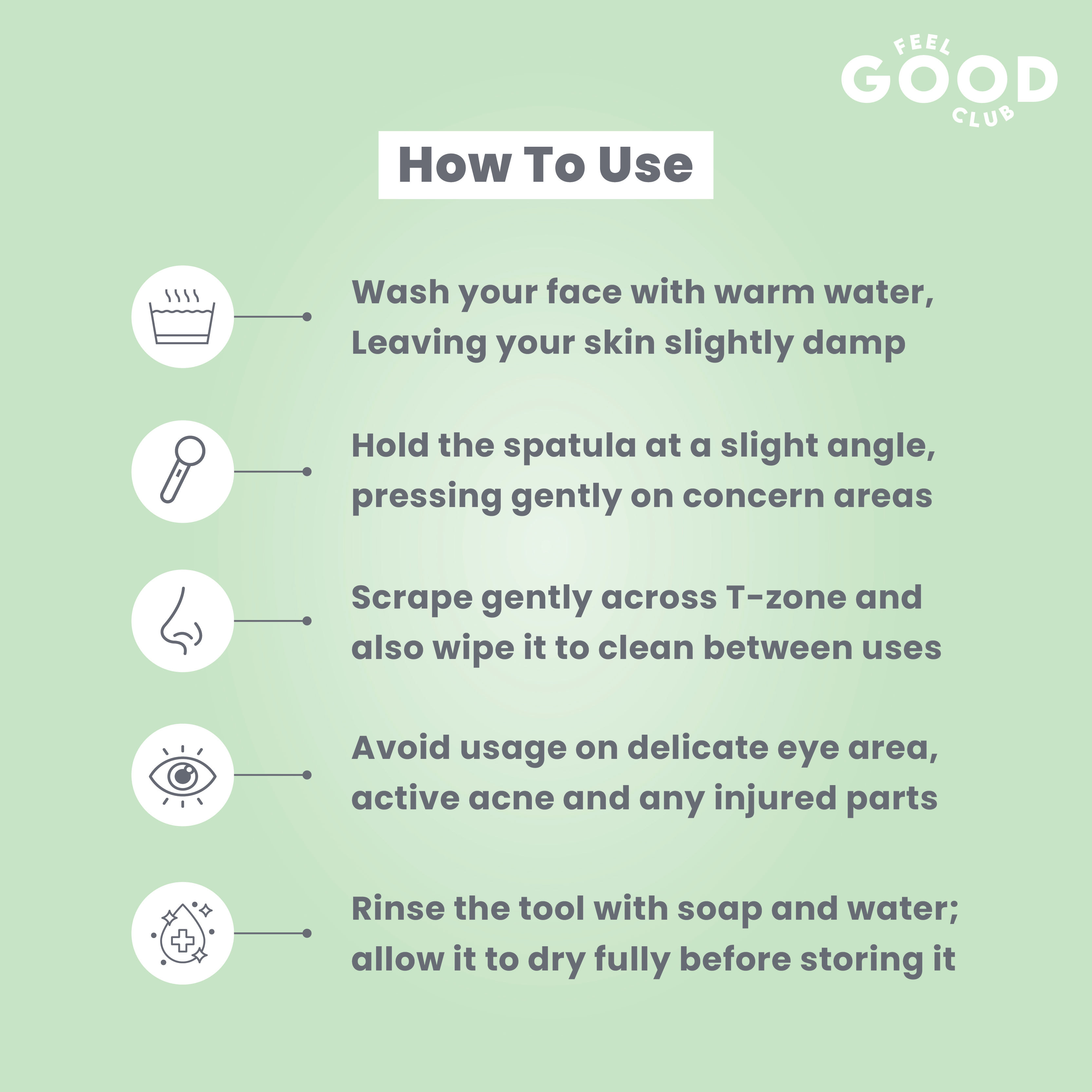 FEEL
GOOD
CLUB

How To Use

Wash your face with warm water, Leaving your skin slightly damp

Hold the spatula at a slight angle, pressing gently on concern areas

Scrape gently across T-zone and also wipe it to clean between uses

Avoid usage on delicate eye area, active acne and any injured parts

Rinse the tool with soap and water; allow it to dry fully before storing it