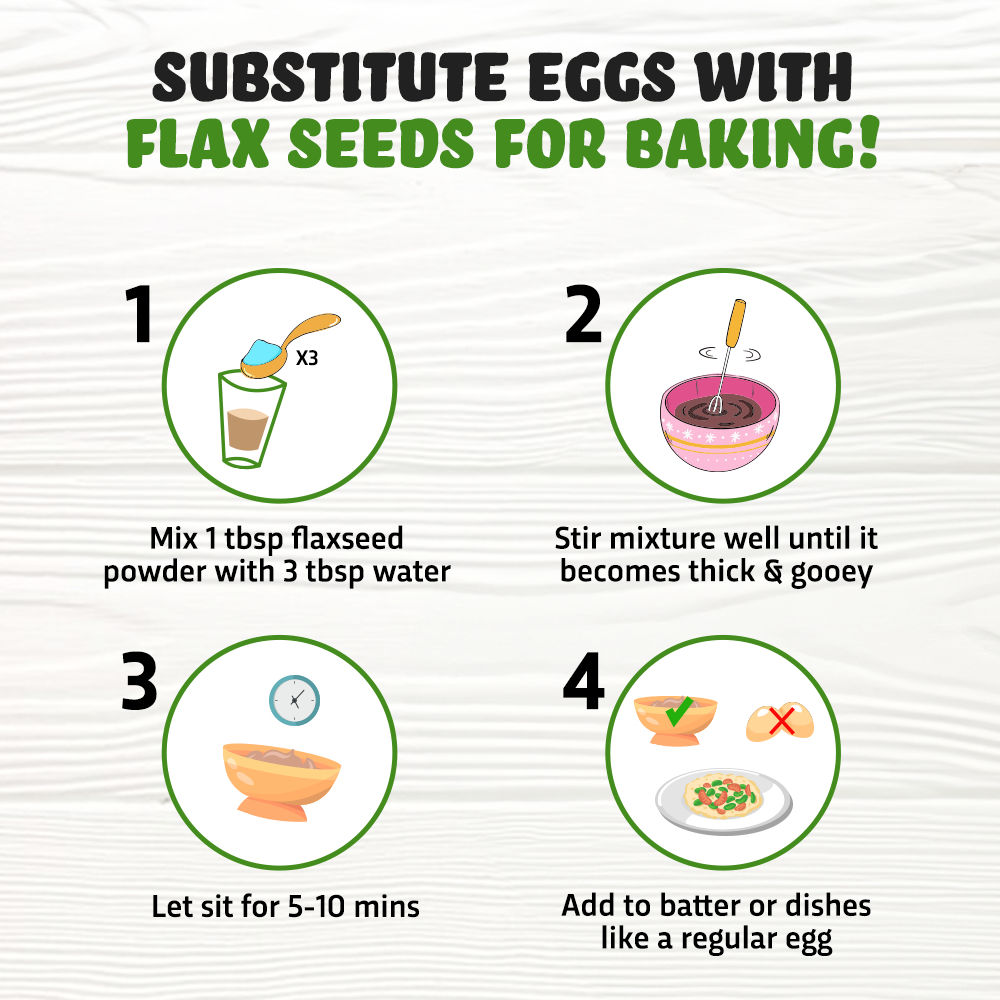 SUBSTITUTE EGGS WITH
FLAX SEEDS FOR BAKING!

1

X3

Mix 1 tbsp flaxseed powder with 3 tbsp water

2

Stir mixture well until it becomes thick & gooey

3

Let sit for 5-10 mins

4

Add to batter or dishes like a regular egg