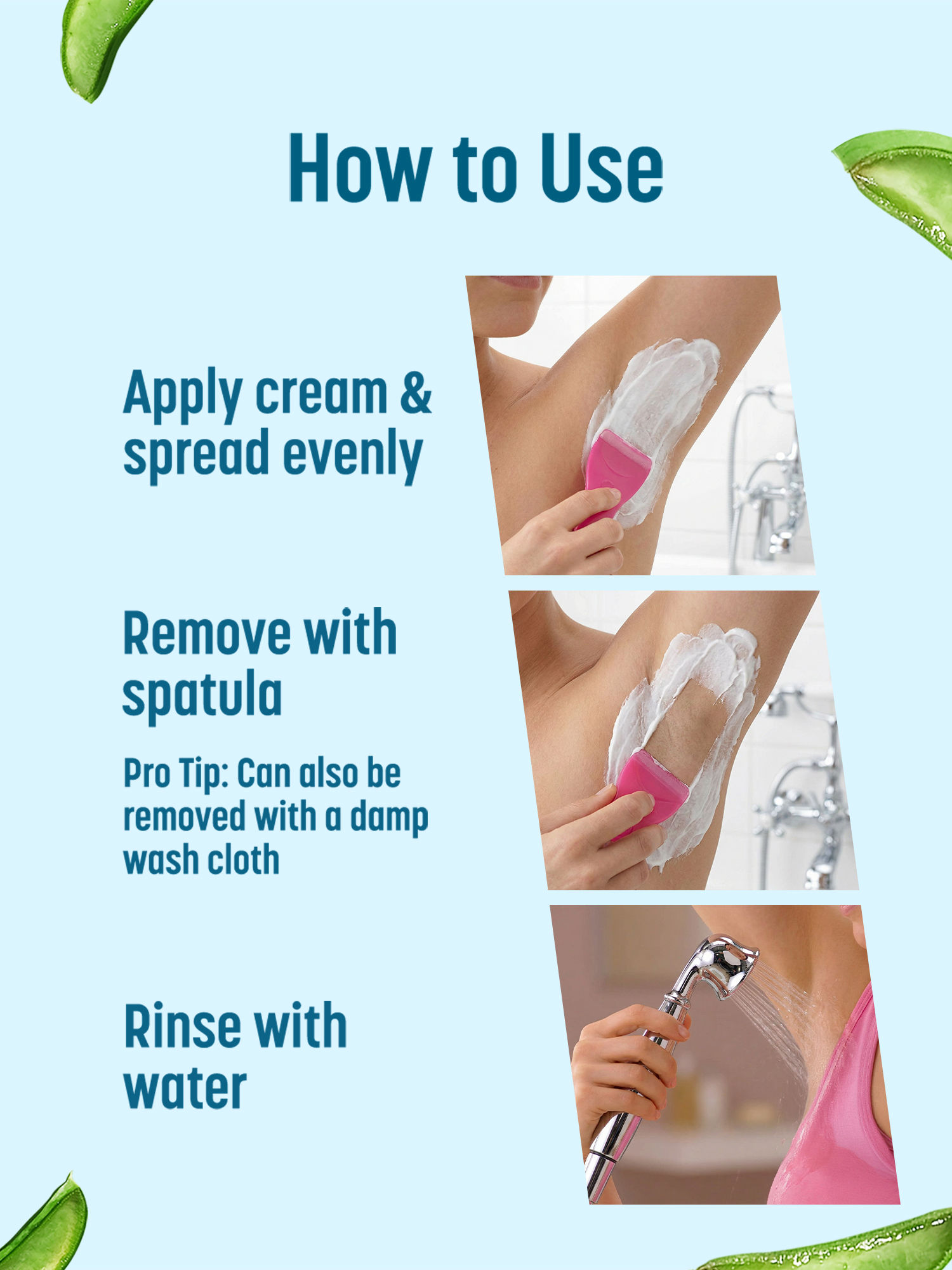 How to Use

Apply cream & spread evenly

Remove with spatula

Pro Tip: Can also be removed with a damp wash cloth

Rinse with water