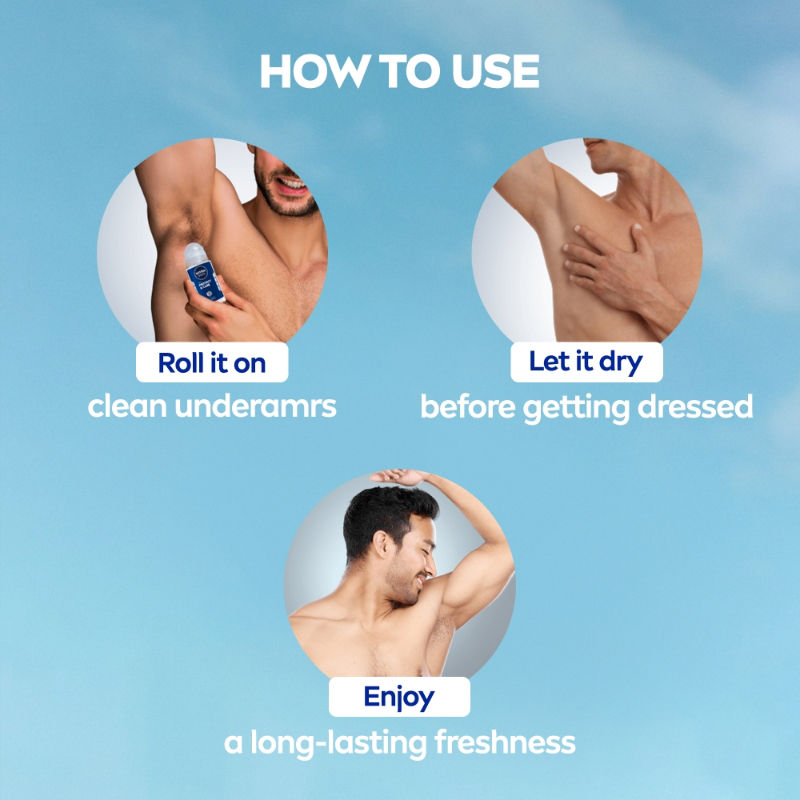 HOW TO USE

Roll it on
clean underamrs

Let it dry
before getting dressed

Enjoy
a long-lasting freshness