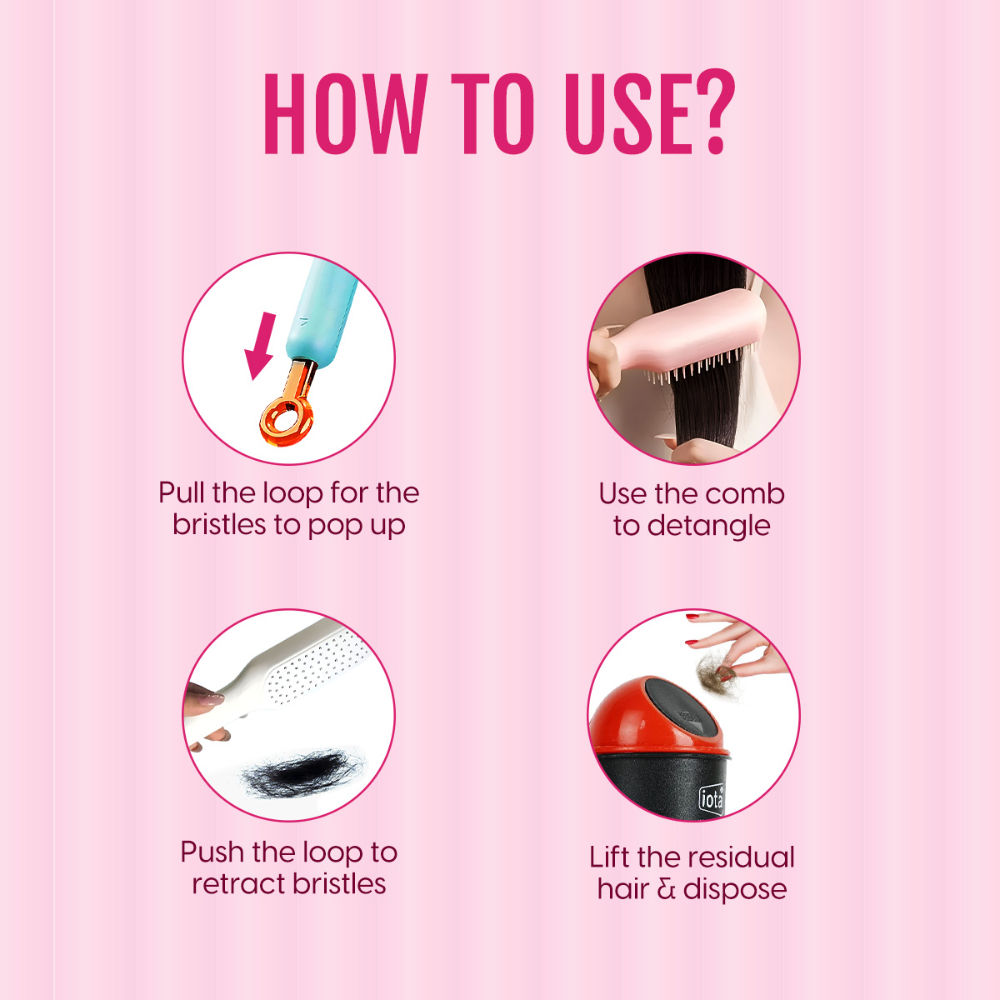 HOW TO USE?

Pull the loop for the bristles to pop up

Use the comb to detangle

Push the loop to retract bristles

iota

Lift the residual hair & dispose