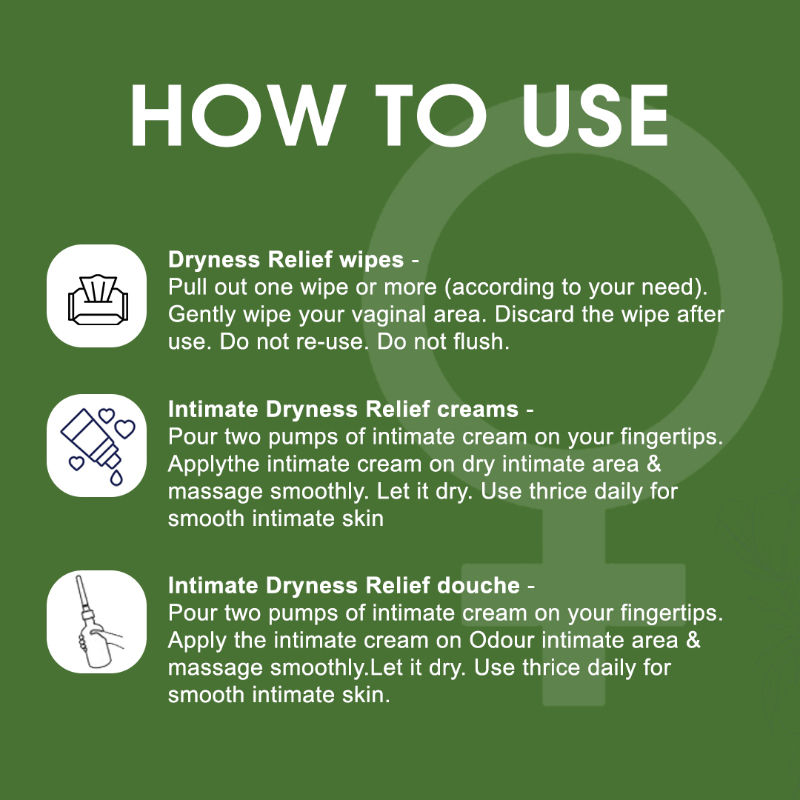 HOW TO USE

Dryness Relief wipes -
Pull out one wipe or more (according to your need). Gently wipe your vaginal area. Discard the wipe after use. Do not re-use. Do not flush.

Intimate Dryness Relief creams -
Pour two pumps of intimate cream on your fingertips. Applythe intimate cream on dry intimate area & massage smoothly. Let it dry. Use thrice daily for smooth intimate skin

Intimate Dryness Relief douche -
Pour two pumps of intimate cream on your fingertips. Apply the intimate cream on Odour intimate area & massage smoothly.Let it dry. Use thrice daily for smooth intimate skin.