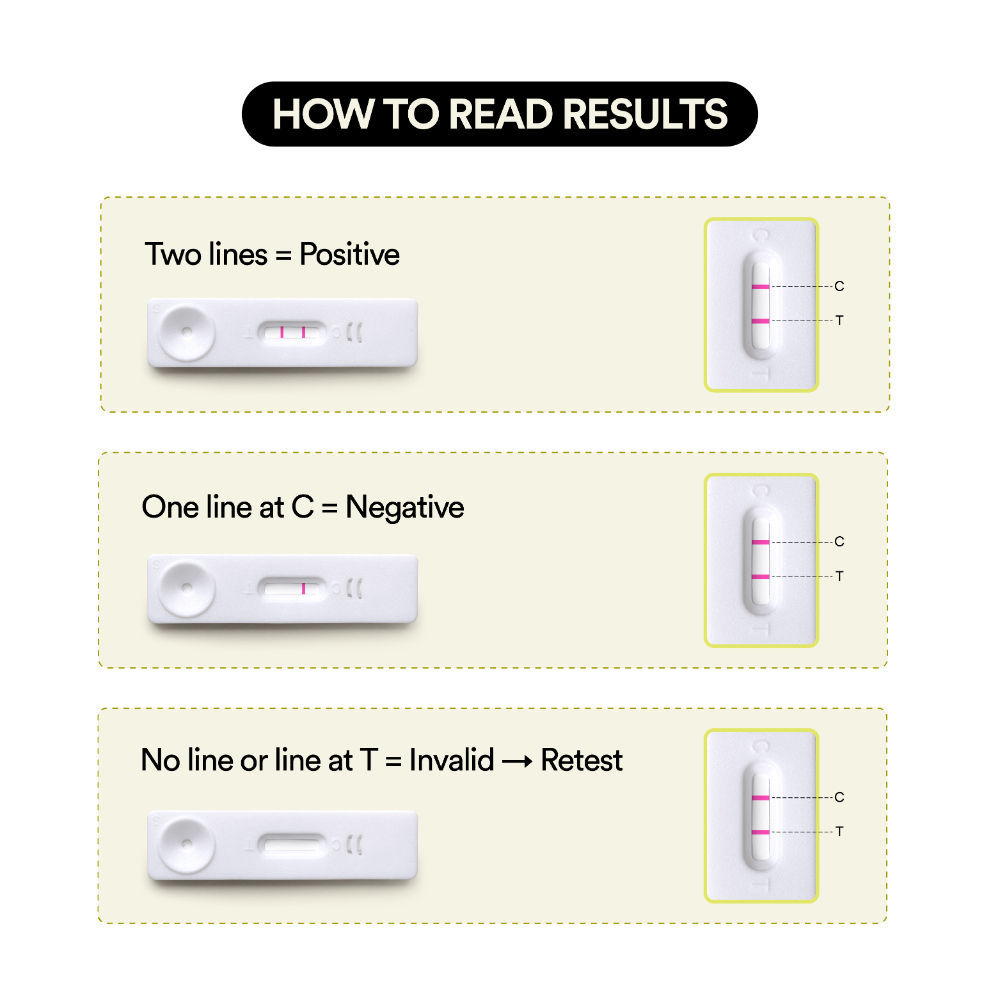 HOW TO READ RESULTS

Two lines = Positive

C
T

One line at C = Negative

C
T

No line or line at T = Invalid → Retest

C
T