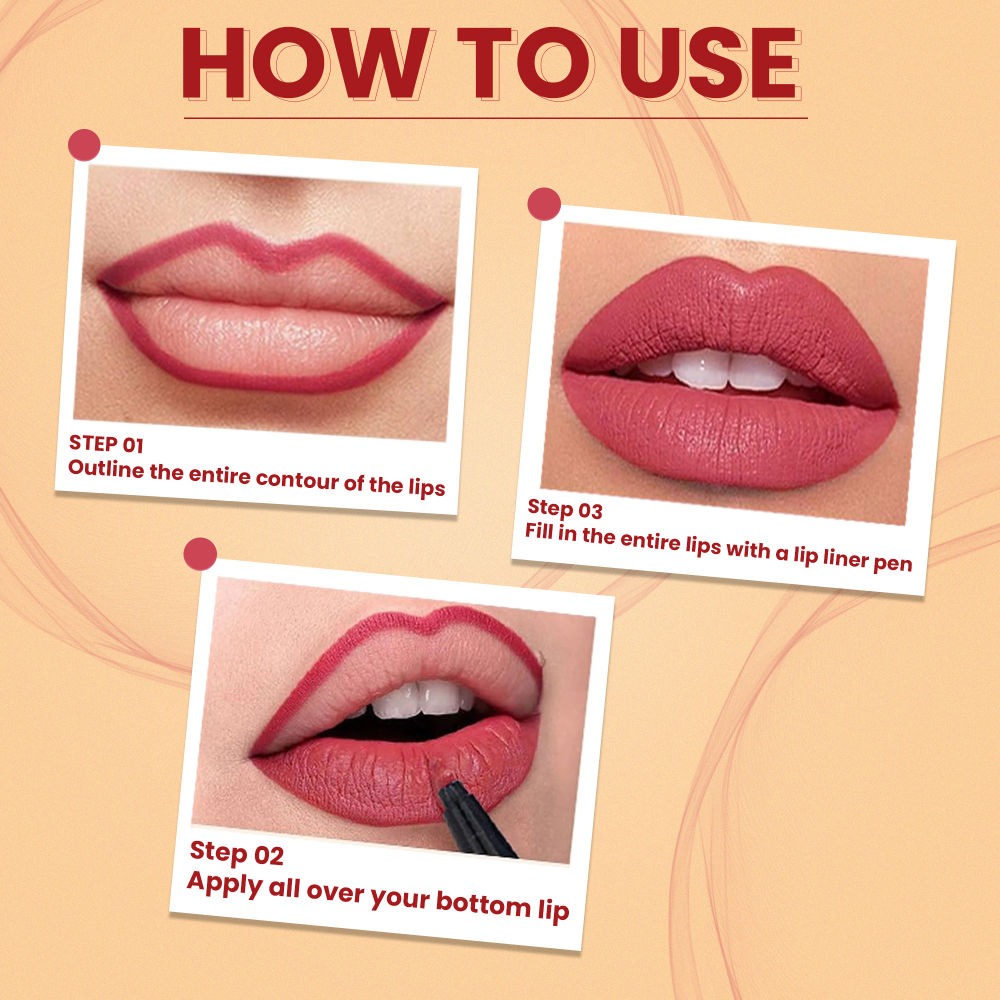 HOW TO USE

STEP 01
Outline the entire contour of the lips

Step 03
Fill in the entire lips with a lip liner pen

Step 02
Apply all over your bottom lip