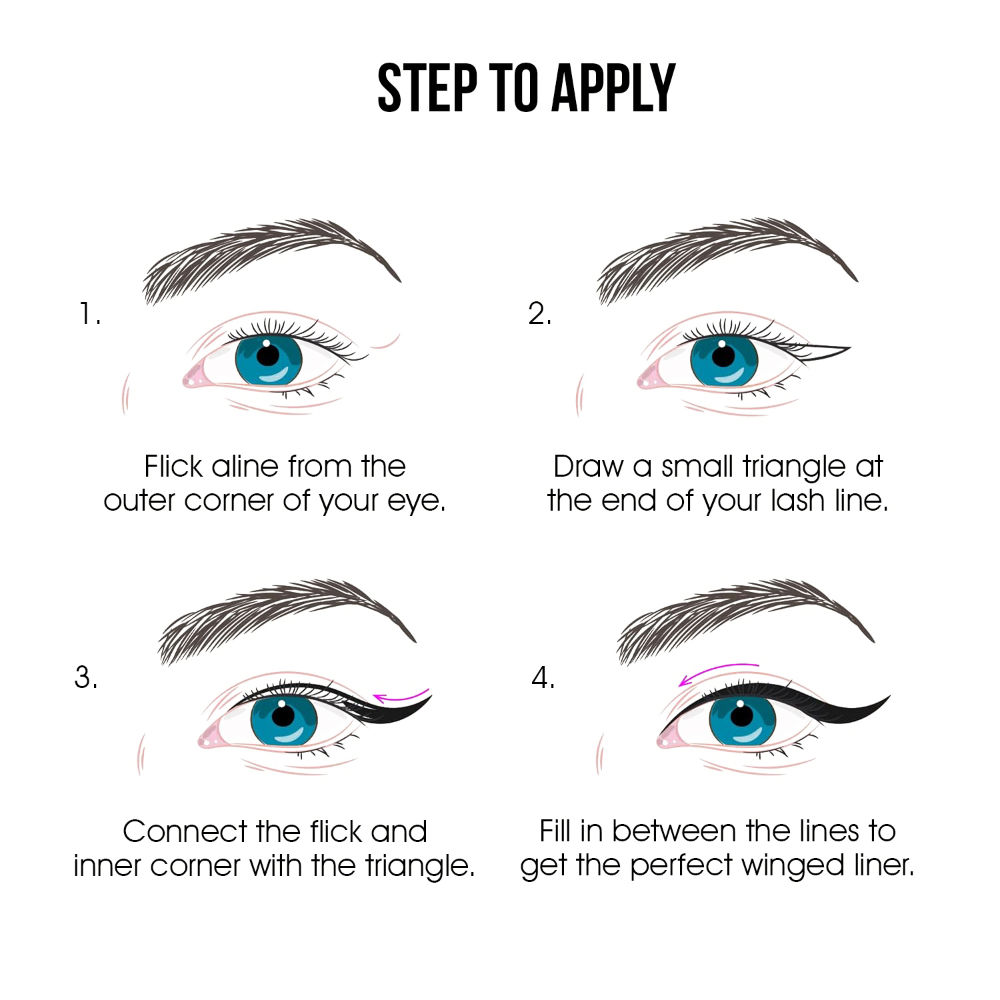 STEP TO APPLY

1.

Flick aline from the outer corner of your eye.

2.

Draw a small triangle at the end of your lash line.

3.

Connect the flick and inner corner with the triangle.

4.

Fill in between the lines to get the perfect winged liner.