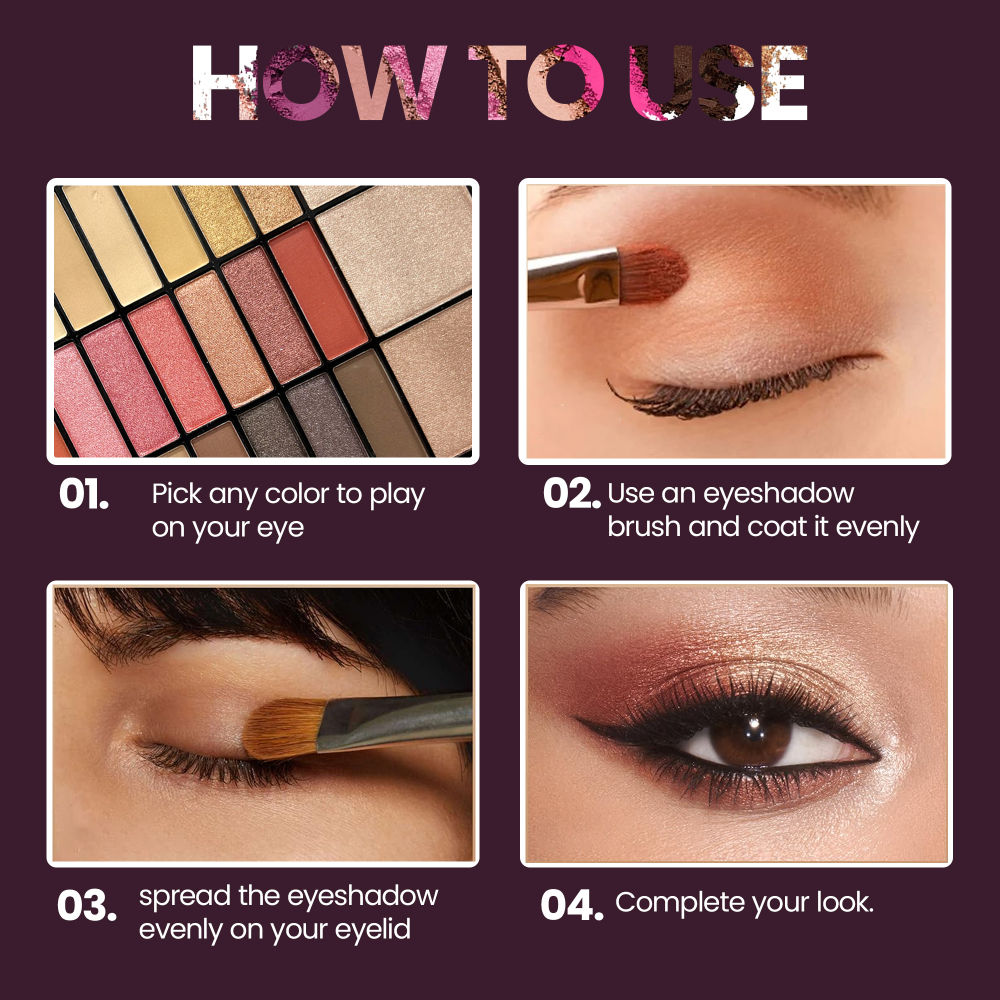 HOW TO USE

01. Pick any color to play on your eye

02. Use an eyeshadow brush and coat it evenly

03. spread the eyeshadow evenly on your eyelid

04. Complete your look.