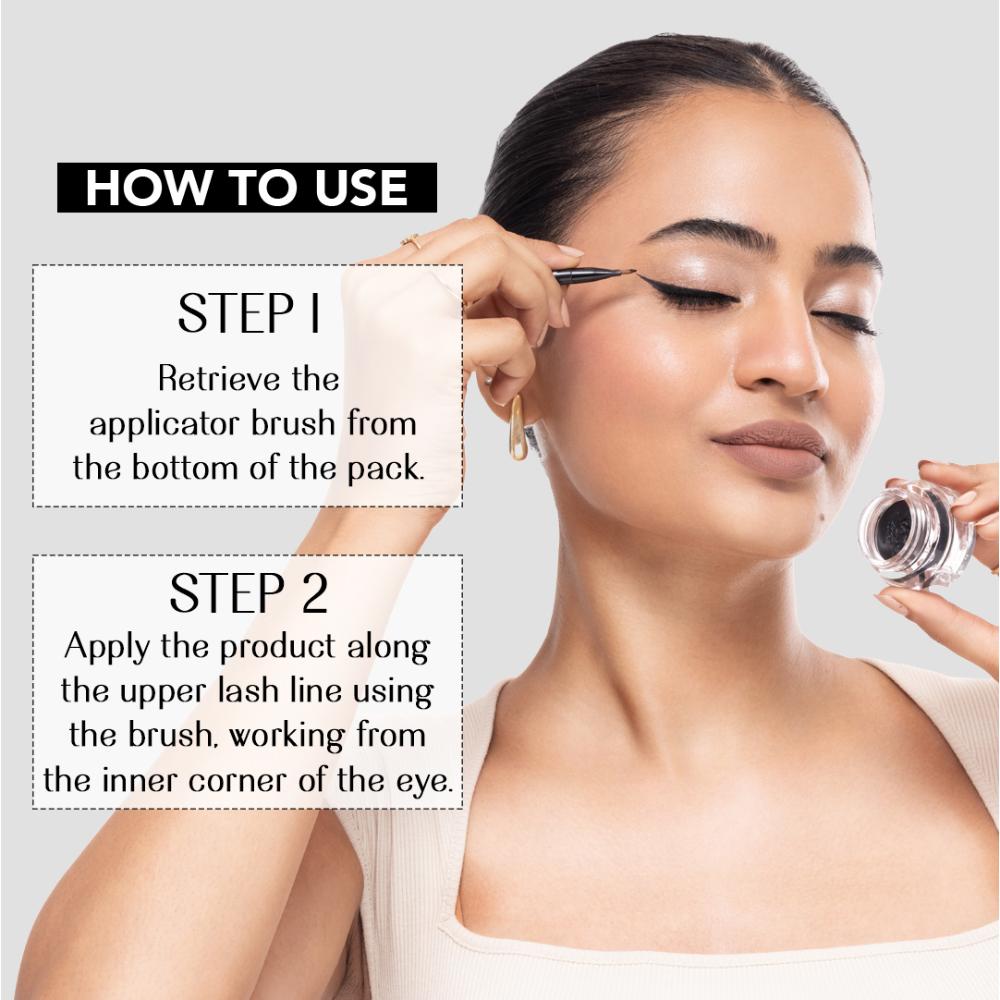 HOW TO USE

STEP 1
Retrieve the applicator brush from the bottom of the pack.

STEP 2
Apply the product along the upper lash line using the brush, working from the inner corner of the eye.