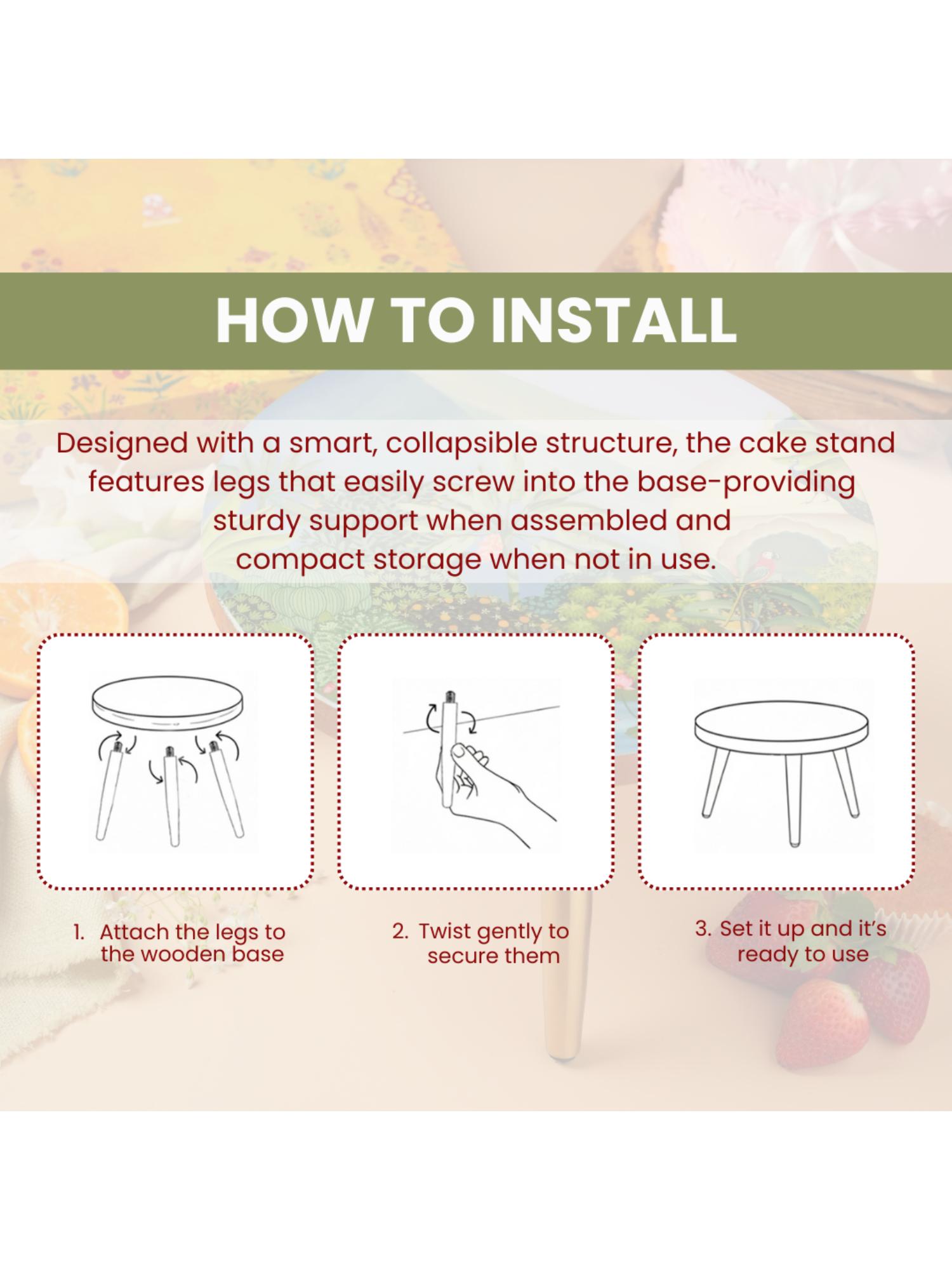 HOW TO INSTALL

Designed with a smart, collapsible structure, the cake stand features legs that easily screw into the base-providing sturdy support when assembled and compact storage when not in use.

1. Attach the legs to the wooden base

2. Twist gently to secure them

3. Set it up and it's ready to use