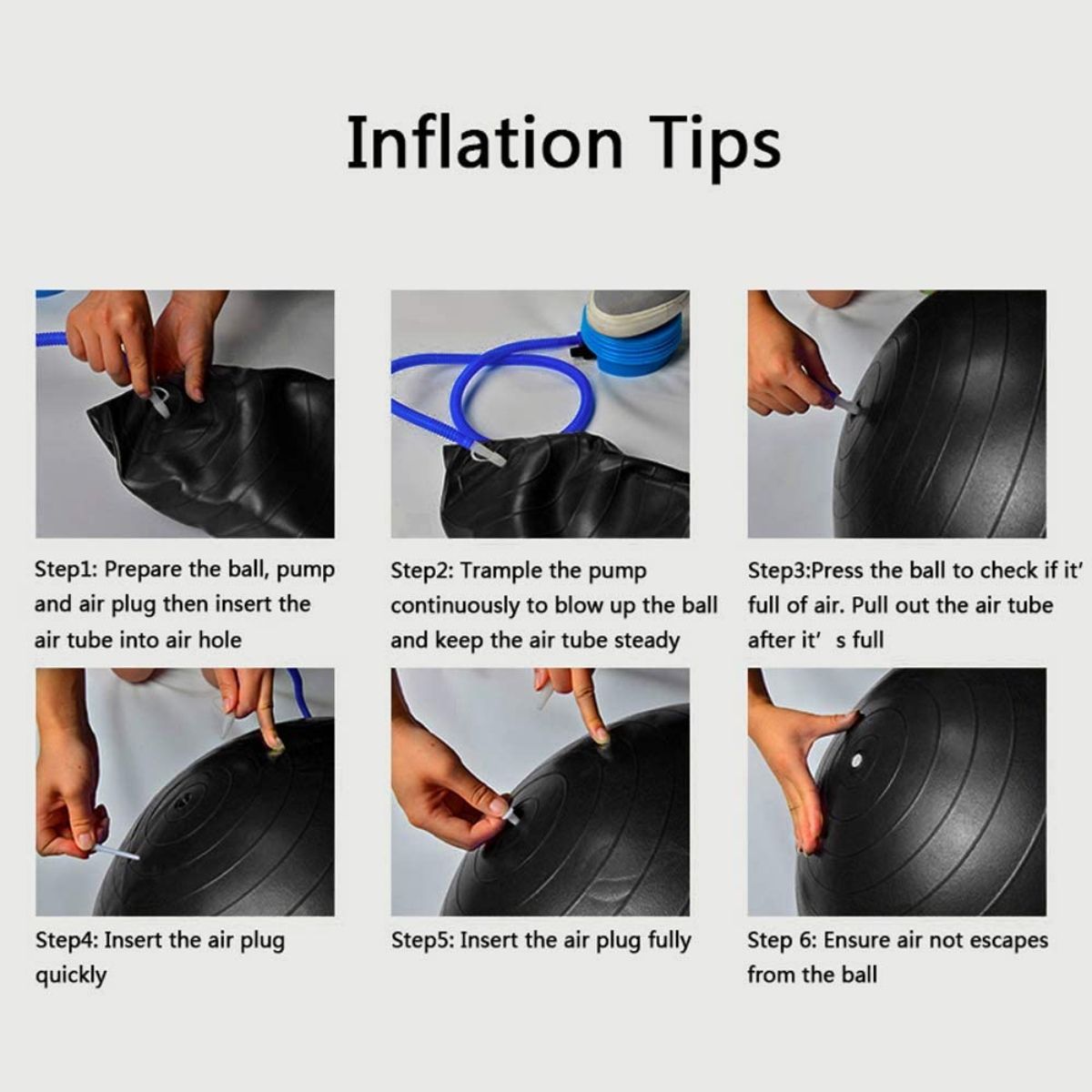 Inflation Tips

Step1: Prepare the ball, pump and air plug then insert the air tube into air hole

Step2: Trample the pump continuously to blow up the ball and keep the air tube steady

Step3:Press the ball to check if it' full of air. Pull out the air tube after it' s full

Step4: Insert the air plug quickly

Step5: Insert the air plug fully

Step 6: Ensure air not escapes from the ball