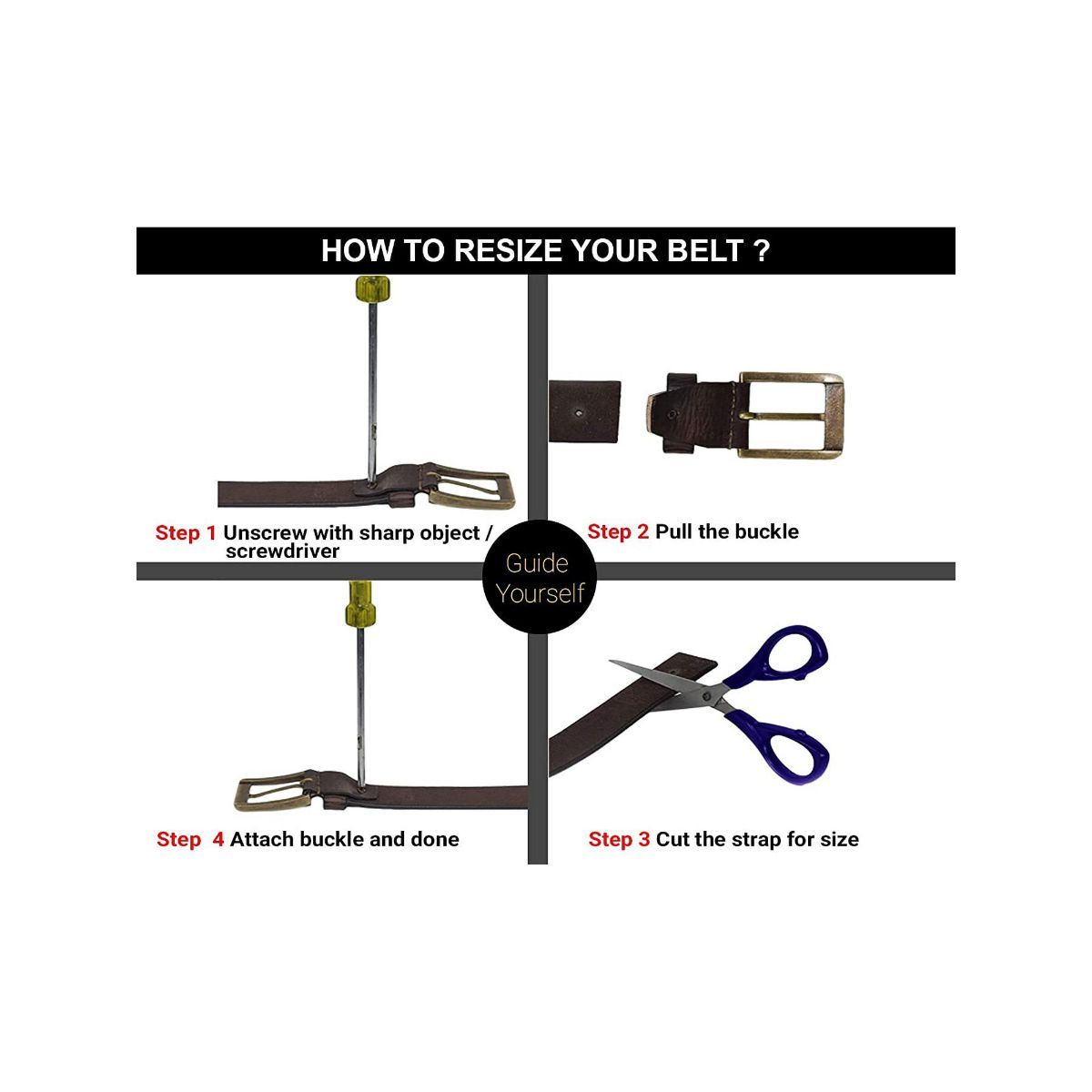 HOW TO RESIZE YOUR BELT ?

Step 1 Unscrew with sharp object / screwdriver

Step 2 Pull the buckle

Guide Yourself

Step 4 Attach buckle and done

Step 3 Cut the strap for size