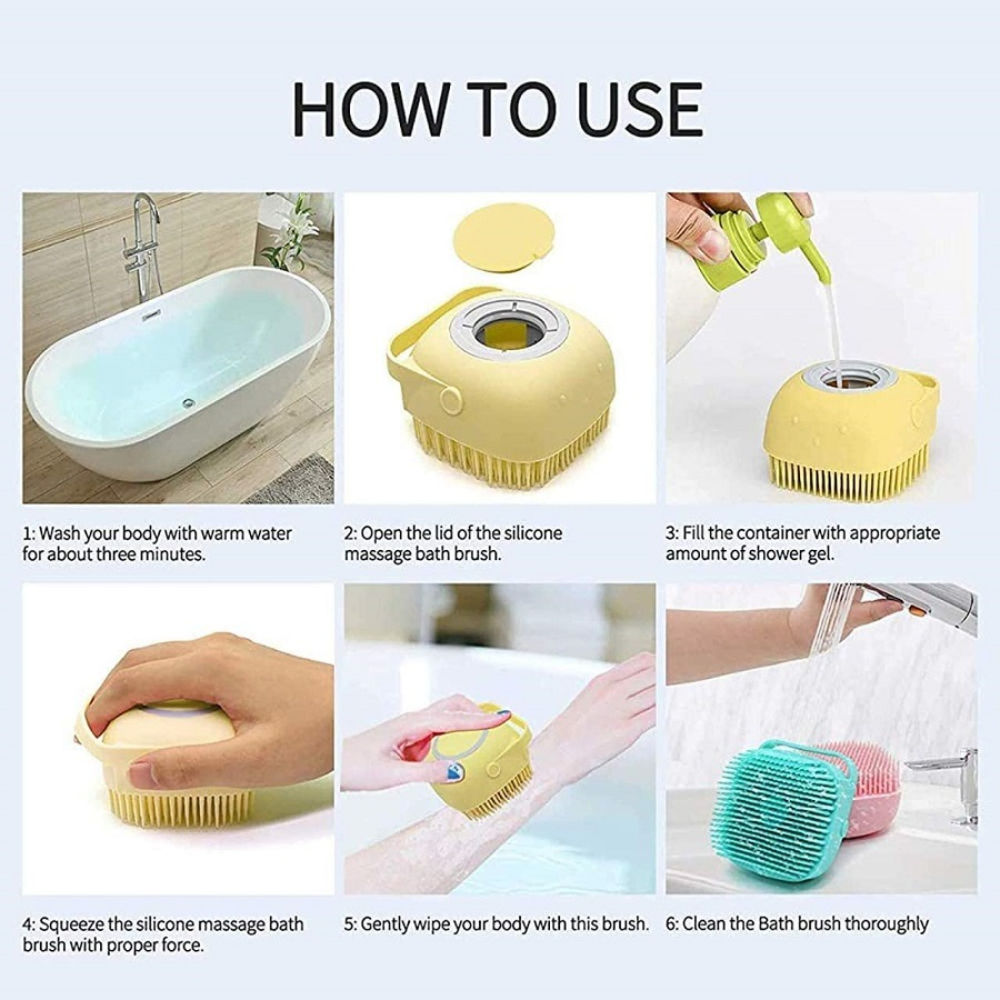 HOW TO USE

1: Wash your body with warm water for about three minutes.

2: Open the lid of the silicone massage bath brush.

3: Fill the container with appropriate amount of shower gel.

4: Squeeze the silicone massage bath brush with proper force.

5: Gently wipe your body with this brush.

6: Clean the Bath brush thoroughly