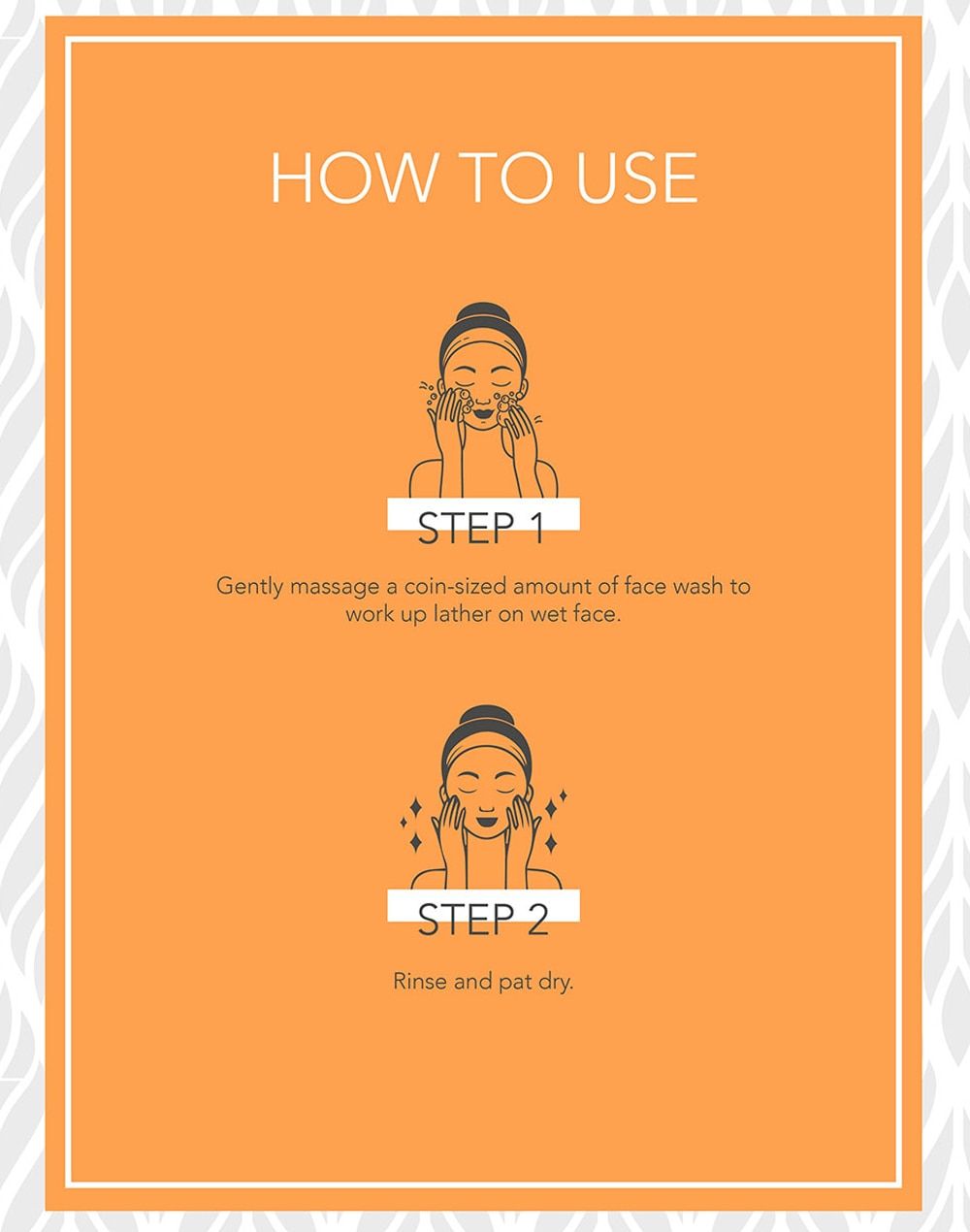 HOW TO USE

STEP 1

Gently massage a coin-sized amount of face wash to work up lather on wet face.

STEP 2

Rinse and pat dry.