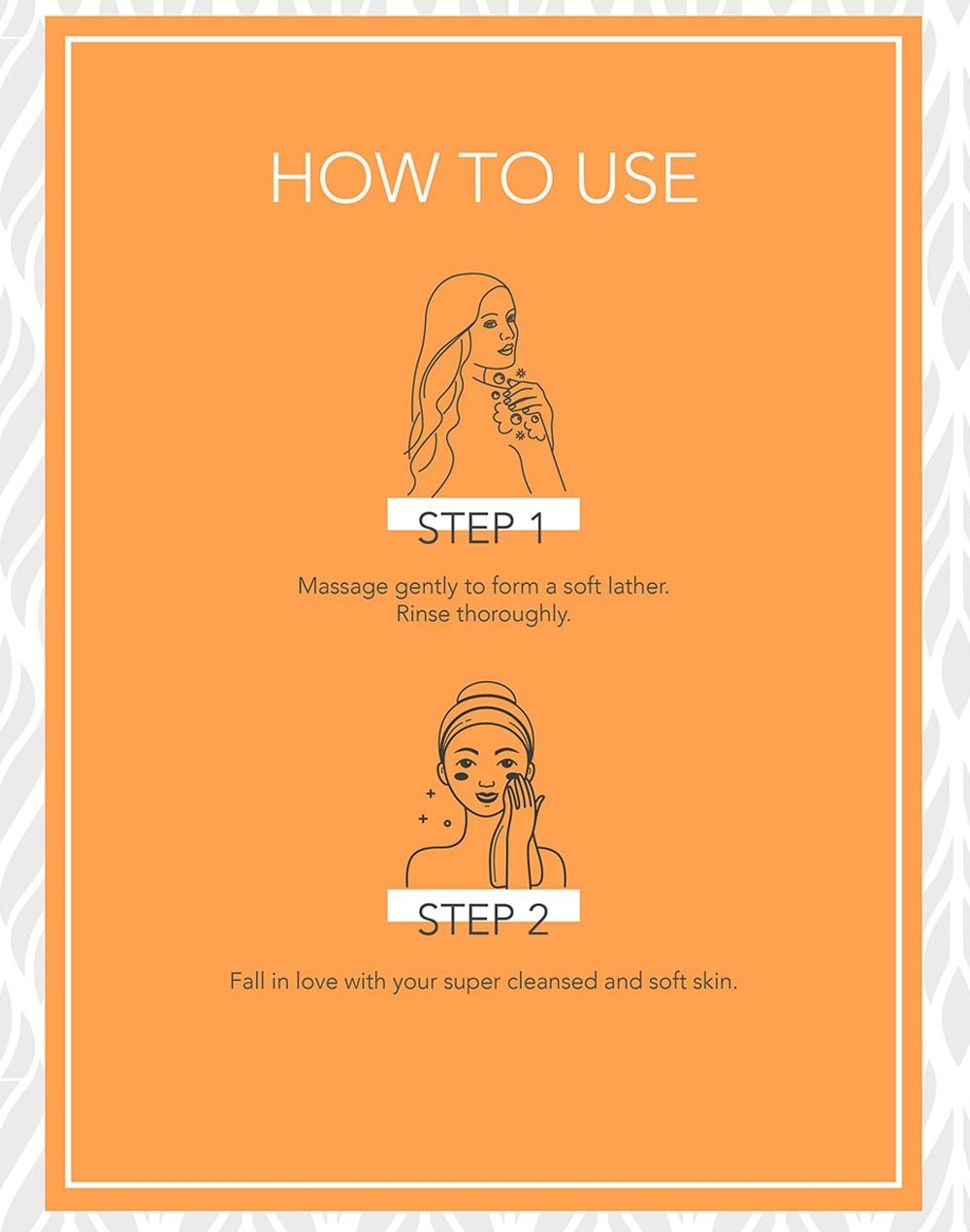 HOW TO USE

STEP 1

Massage gently to form a soft lather. Rinse thoroughly.

STEP 2

Fall in love with your super cleansed and soft skin.