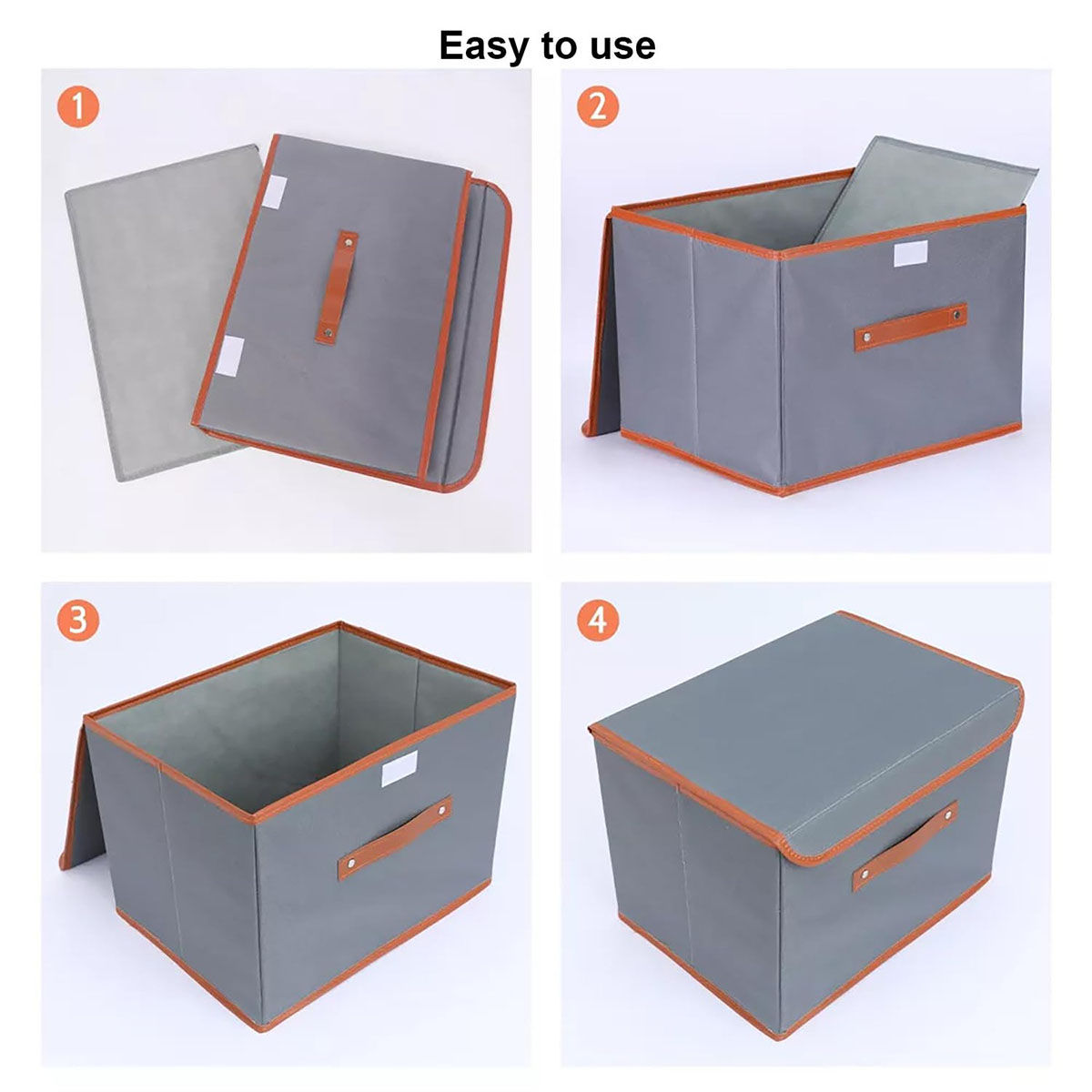 Easy to use

1

2

3

4