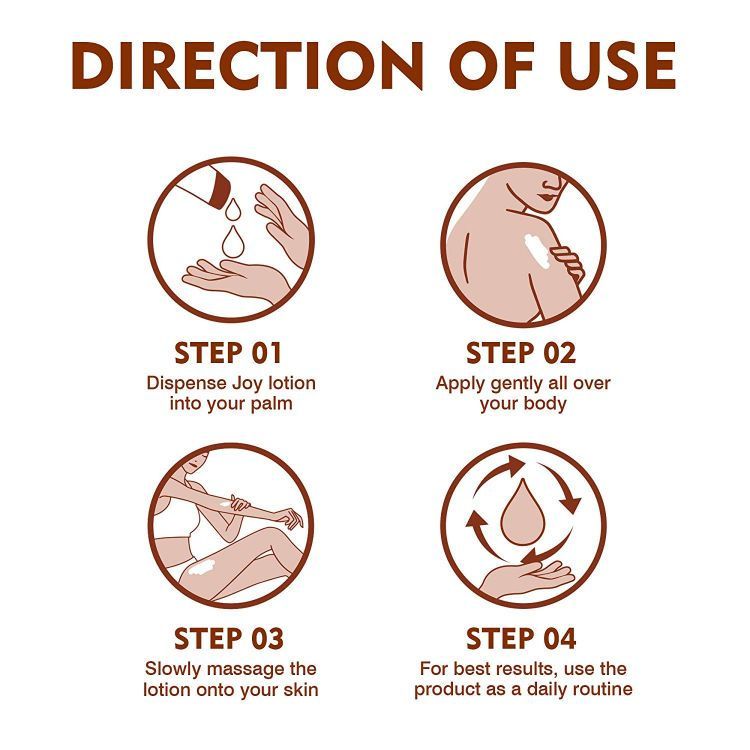 DIRECTION OF USE

STEP 01
Dispense Joy lotion into your palm

STEP 02
Apply gently all over your body

STEP 03
Slowly massage the lotion onto your skin

STEP 04
For best results, use the product as a daily routine