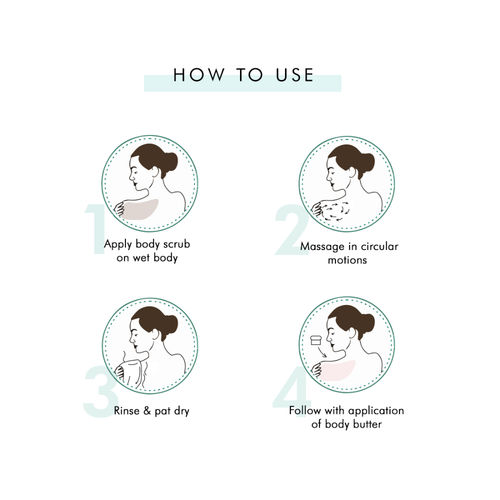 HOW TO USE

1
Apply body scrub on wet body

2
Massage in circular motions

3
Rinse & pat dry

4
Follow with application of body butter