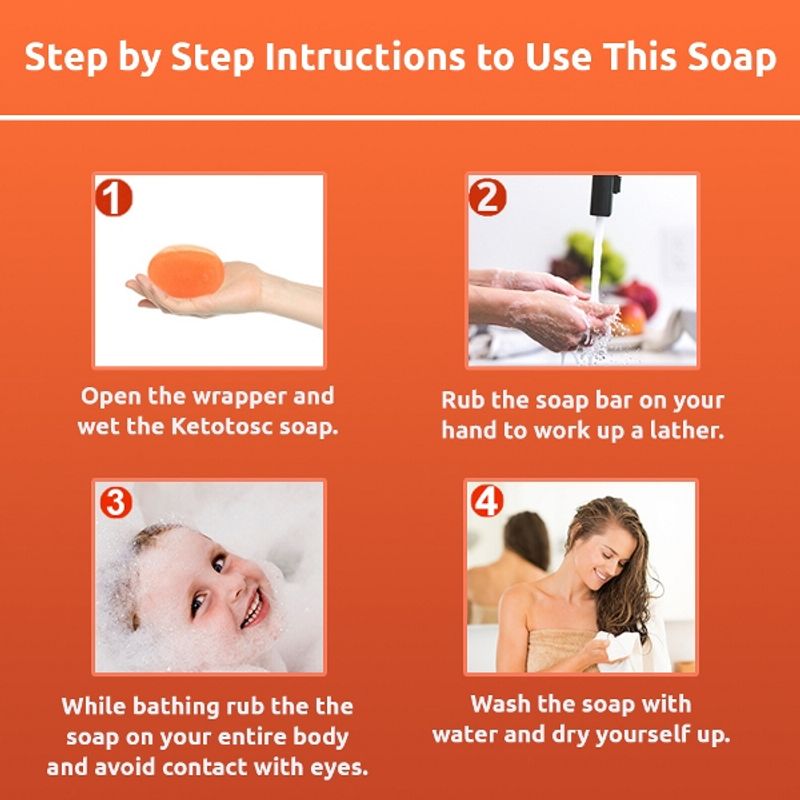 Step by Step Intructions to Use This Soap

1

Open the wrapper and wet the Ketotosc soap.

2

Rub the soap bar on your hand to work up a lather.

3

While bathing rub the the soap on your entire body and avoid contact with eyes.

4

Wash the soap with water and dry yourself up.